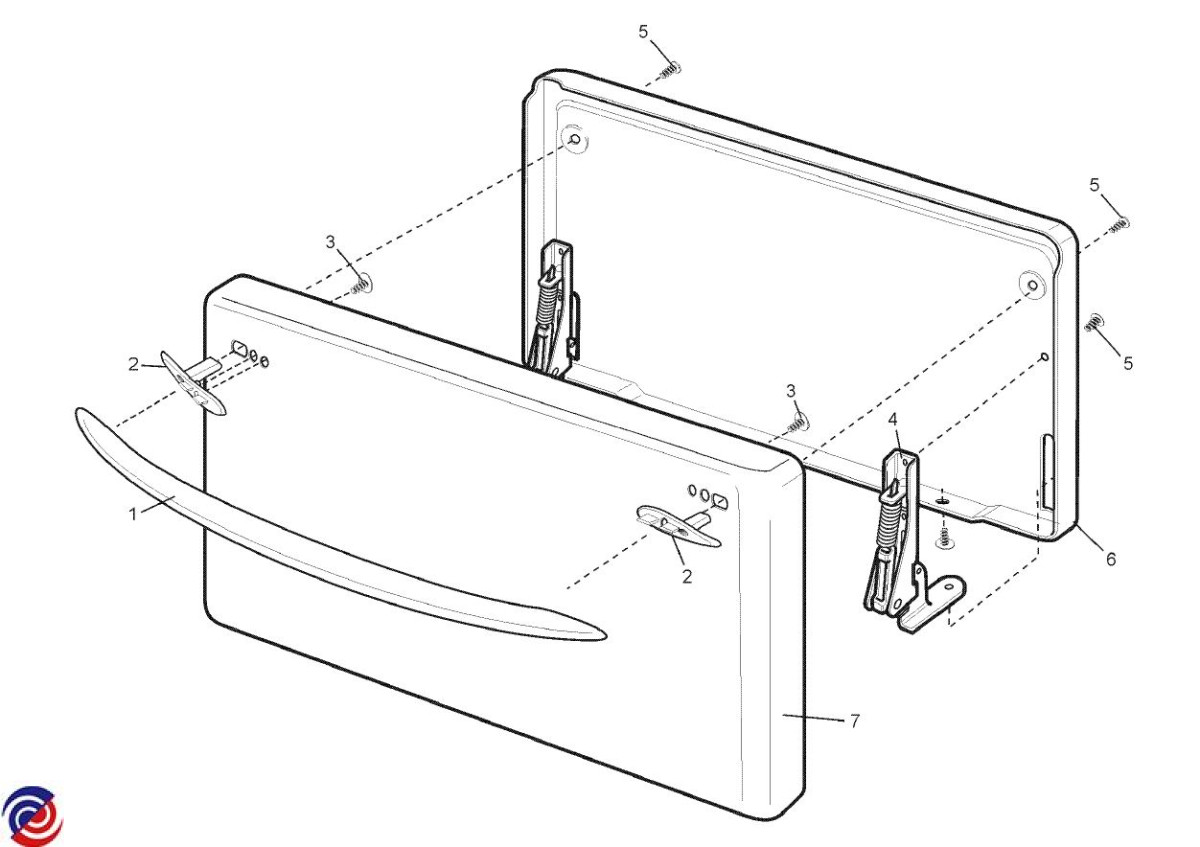 5
5
3
5
2
3
4
1
2
6
7